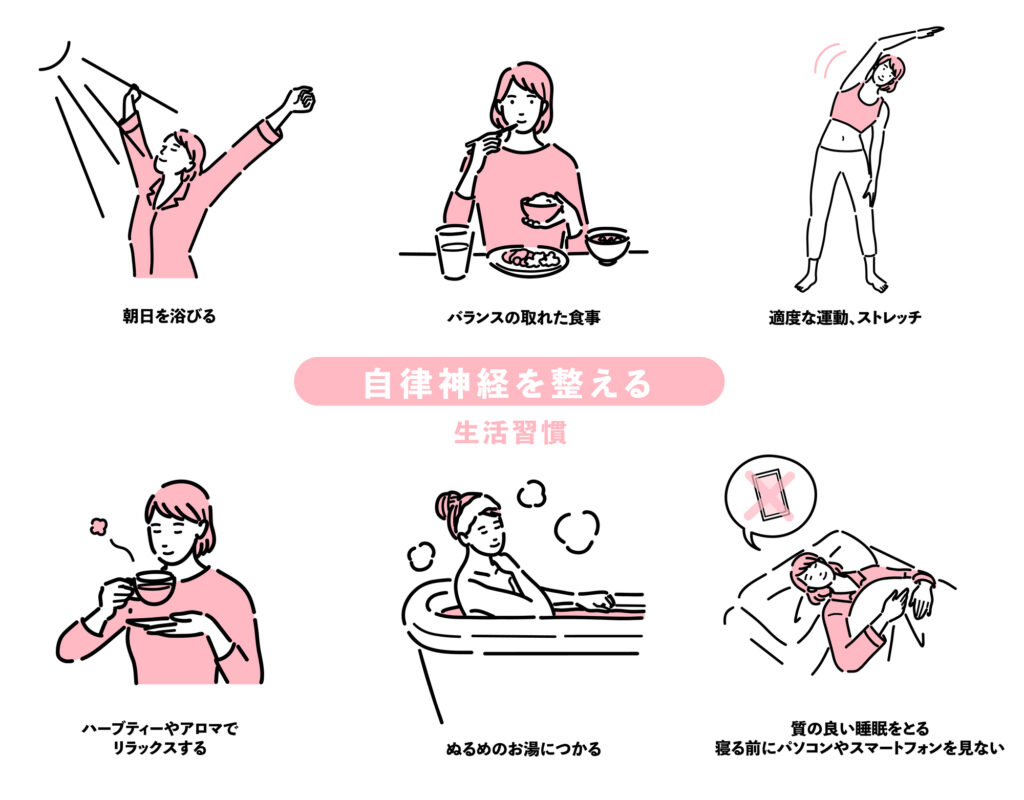 朝日を浴びる

バランスの取れた食事

適度な運動、ストレッチ

自律神経を整える

生活習慣

ハーブティーやアロマで
リラックスする

ぬるめのお湯につかる

質の良い睡眠をとる
寝る前にパソコンやスマートフォンを見ない